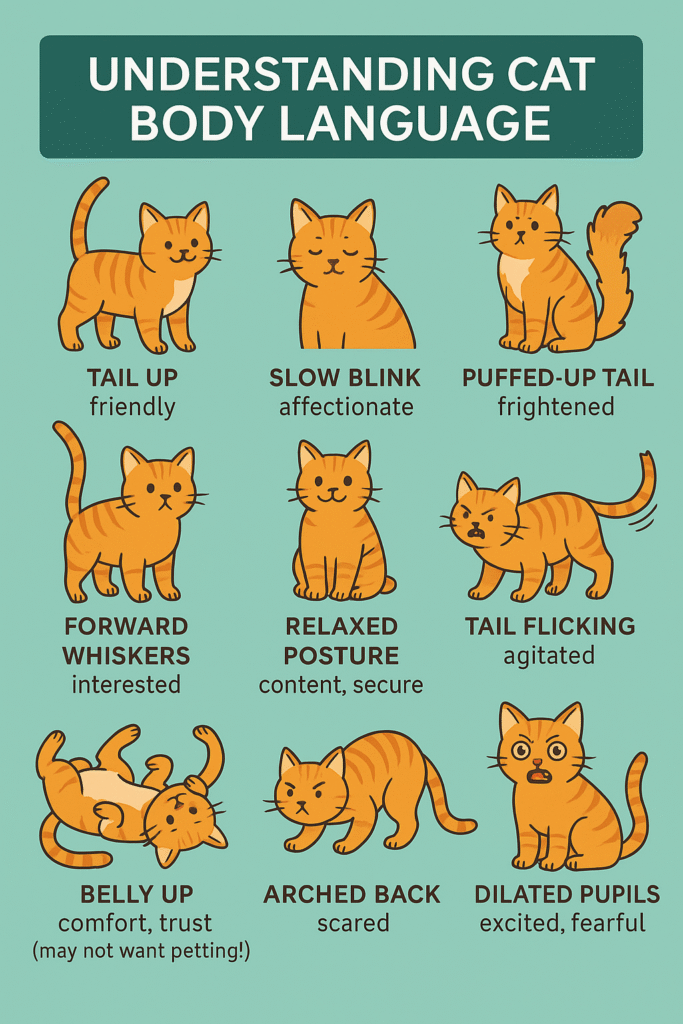 UNDERSTANDING CAT BODY LANGUAGE

TAIL UP
friendly

SLOW BLINK
affectionate

PUFFED-UP TAIL
frightened

FORWARD WHISKERS
interested

RELAXED POSTURE
content, secure

TAIL FLICKING
agitated

BELLY UP
comfort, trust
(may not want petting!)

ARCHED BACK
scared

DILATED PUPILS
excited, fearful